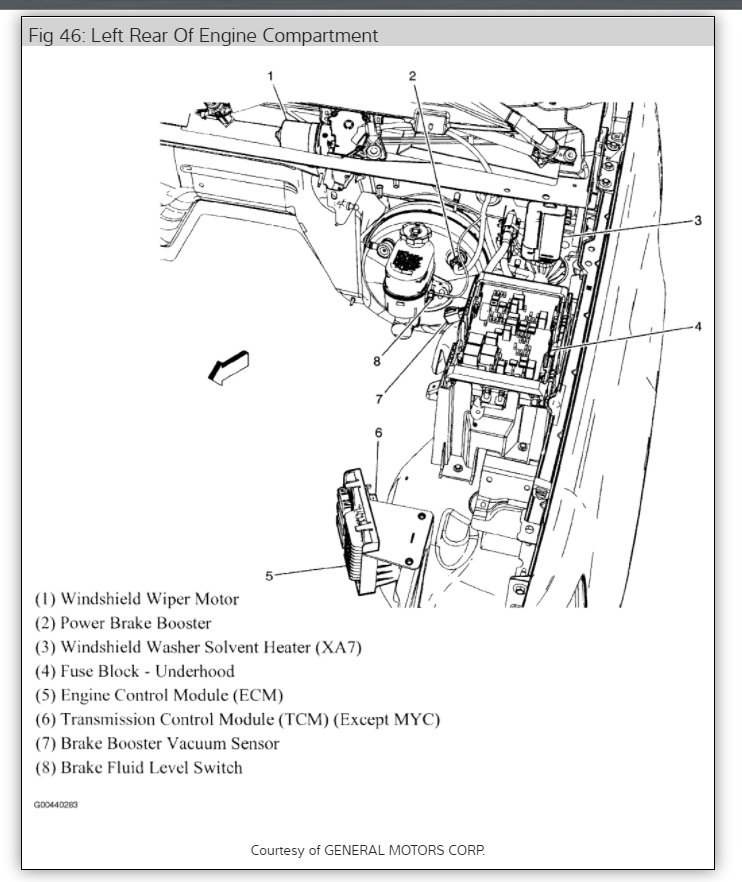 Fig 46: Left Rear Of Engine Compartment

1
2
3
4
8
7
6
5

(1) Windshield Wiper Motor
(2) Power Brake Booster
(3) Windshield Washer Solvent Heater (XA7)
(4) Fuse Block - Underhood
(5) Engine Control Module (ECM)
(6) Transmission Control Module (TCM) (Except MYC)
(7) Brake Booster Vacuum Sensor
(8) Brake Fluid Level Switch

G00440283

Courtesy of GENERAL MOTORS CORP.