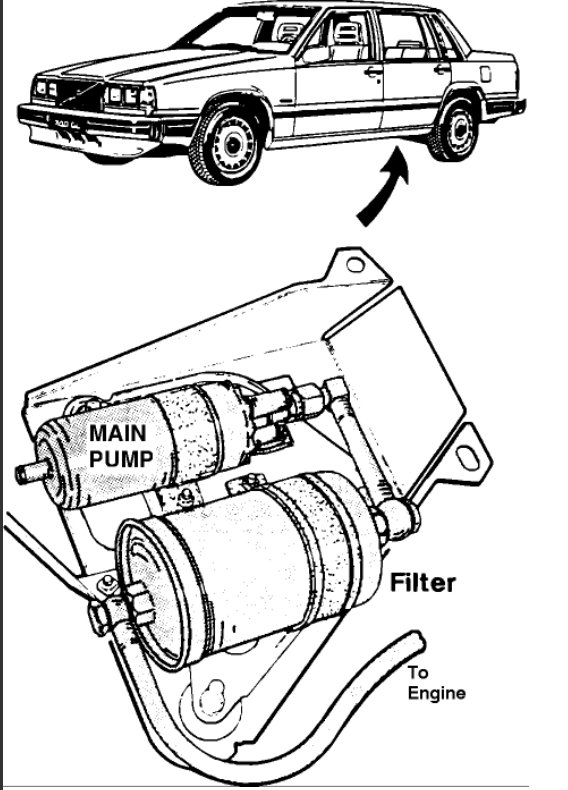 MAIN PUMP

Filter

To Engine