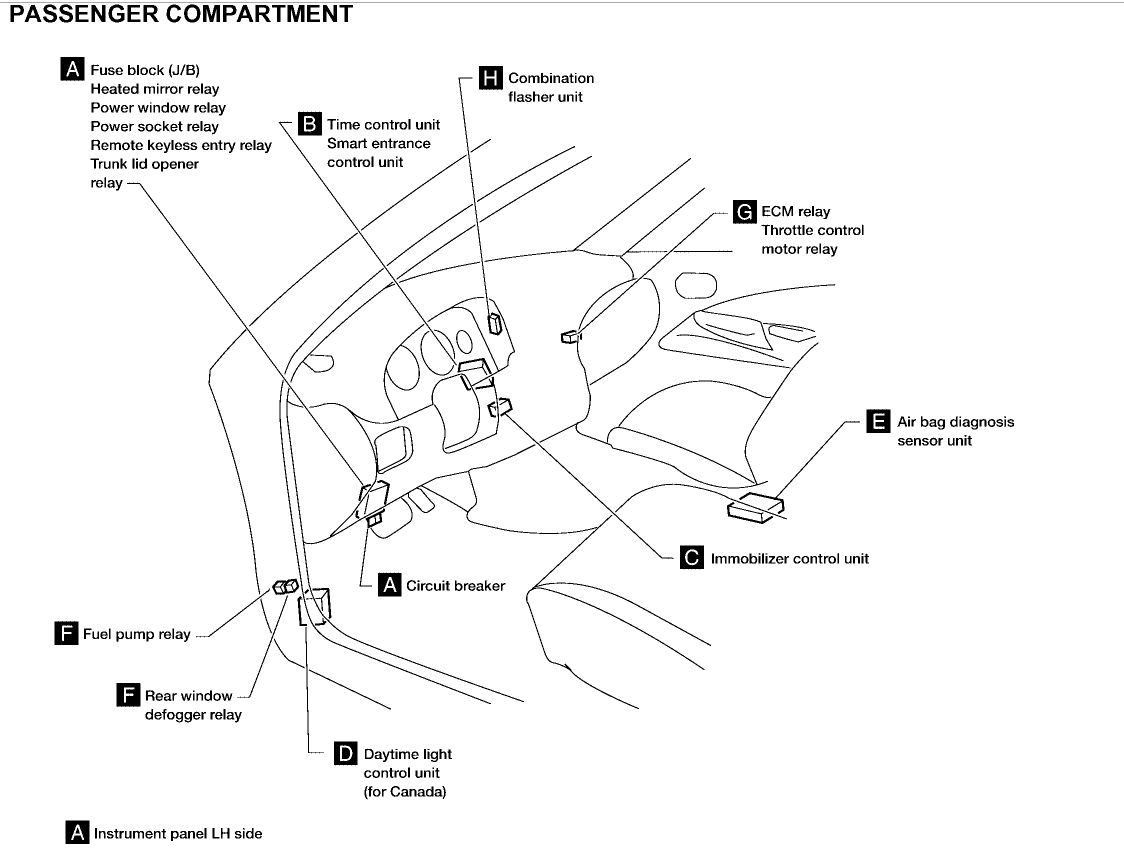 PASSENGER COMPARTMENT

A Fuse block (J/B)
Heated mirror relay
Power window relay
Power socket relay
Remote keyless entry relay
Trunk lid opener relay

B Time control unit
Smart entrance control unit

H Combination flasher unit

G ECM relay
Throttle control motor relay

E Air bag diagnosis sensor unit

C Immobilizer control unit

A Circuit breaker

F Fuel pump relay

F Rear window defogger relay

D Daytime light control unit (for Canada)

A Instrument panel LH side