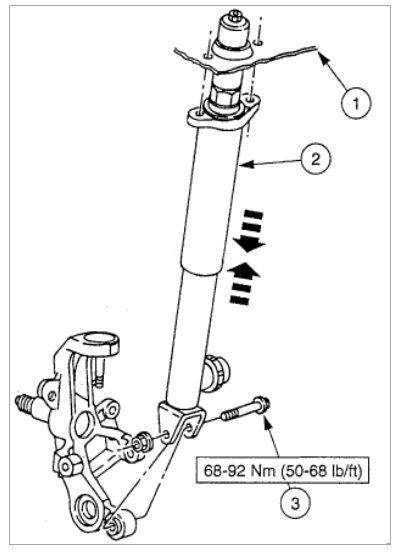 1

2

68-92 Nm (50-68 lb/ft)

3