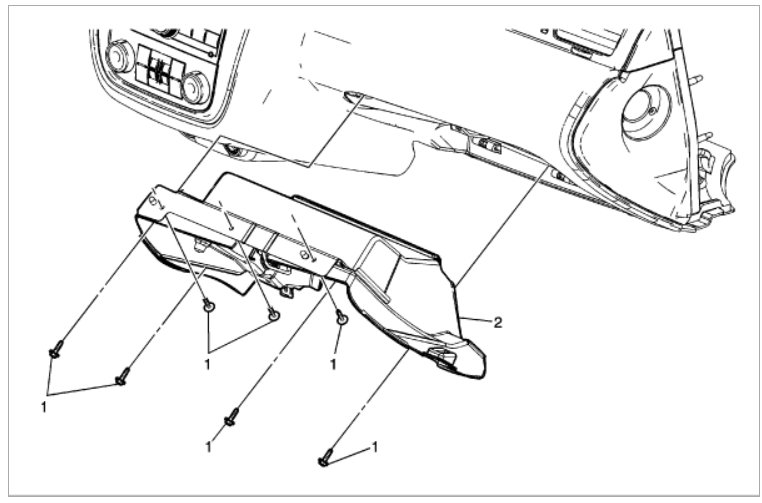 2

1

1

1

1

1