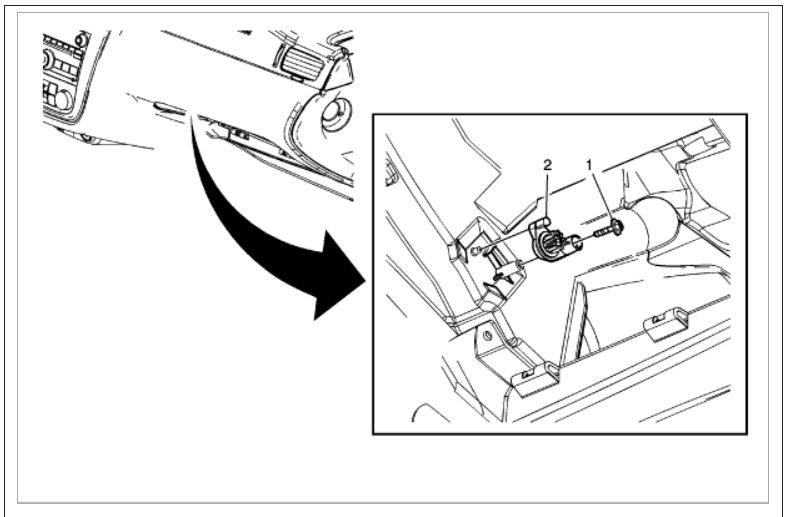 2
1