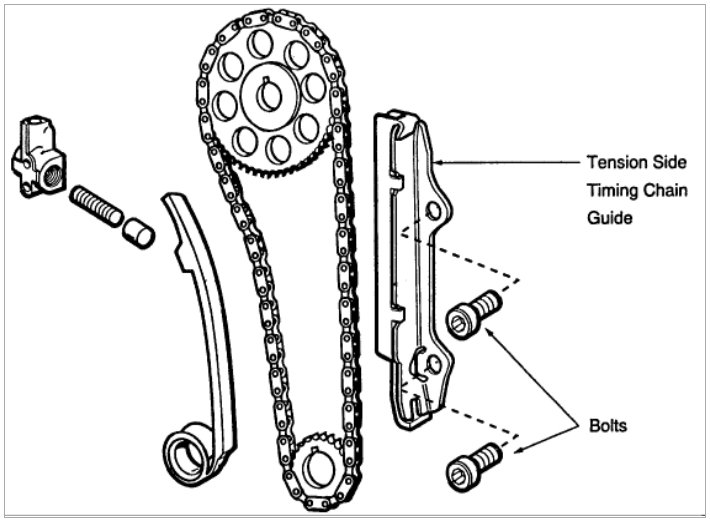 Tension Side Timing Chain Guide

Bolts