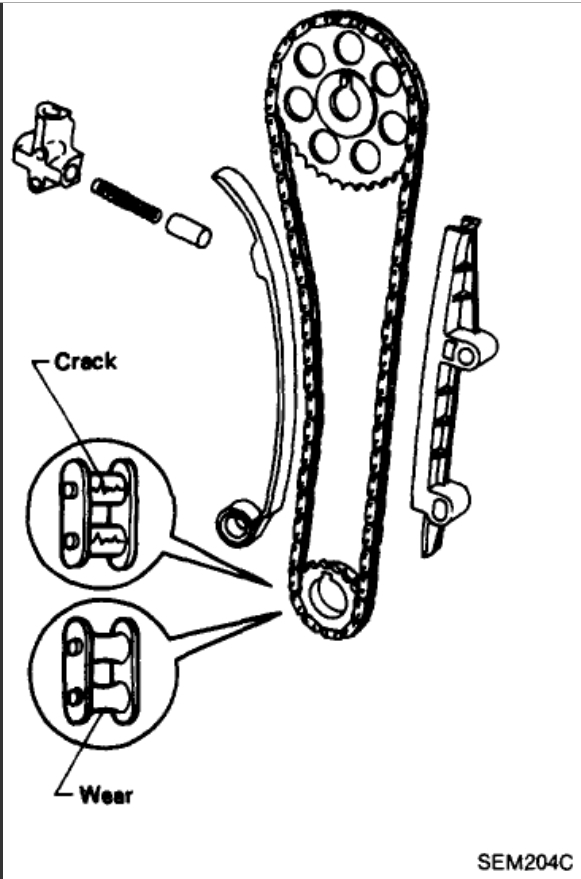 Crack

Wear

SEM204C