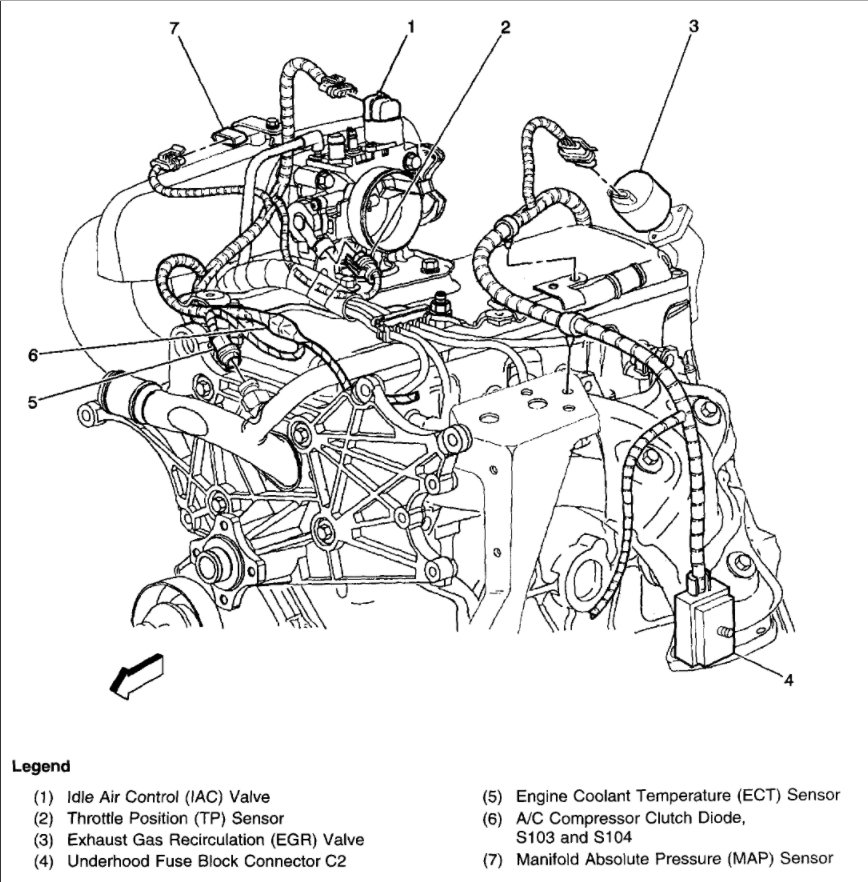 7
1
2
3
6
5
4

Legend

(1) Idle Air Control (IAC) Valve
(2) Throttle Position (TP) Sensor
(3) Exhaust Gas Recirculation (EGR) Valve
(4) Underhood Fuse Block Connector C2

(5) Engine Coolant Temperature (ECT) Sensor
(6) A/C Compressor Clutch Diode, S103 and S104
(7) Manifold Absolute Pressure (MAP) Sensor