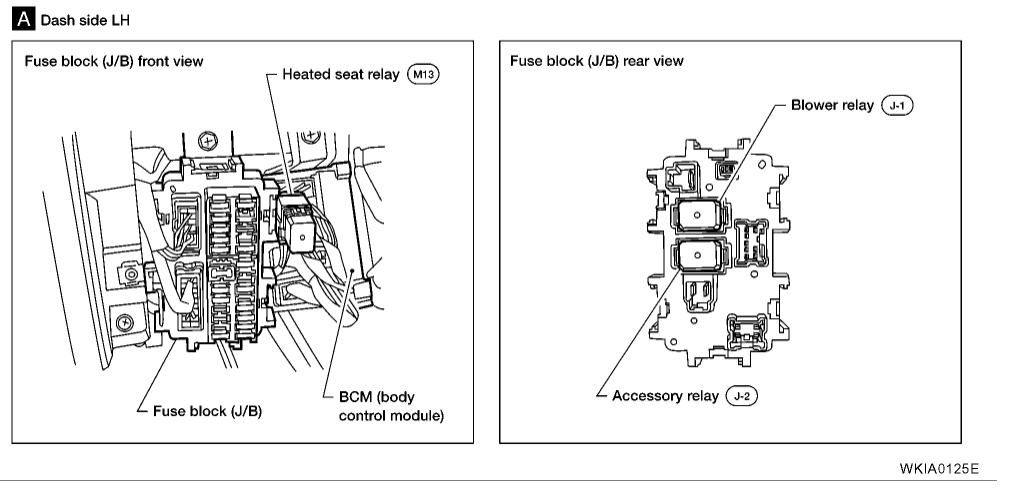 A Dash side LH

Fuse block (J/B) front view

Heated seat relay M13

Fuse block (J/B)

BCM (body control module)

Fuse block (J/B) rear view

Blower relay J-1

Accessory relay J-2

WKIA0125E