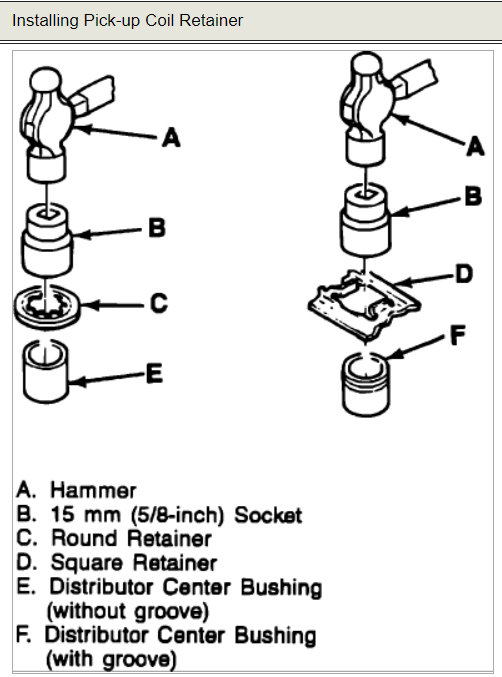 Installing Pick-up Coil Retainer

A

B

C

E

A

B

D

F

A. Hammer
B. 15 mm (5/8-inch) Socket
C. Round Retainer
D. Square Retainer
E. Distributor Center Bushing (without groove)
F. Distributor Center Bushing (with groove)