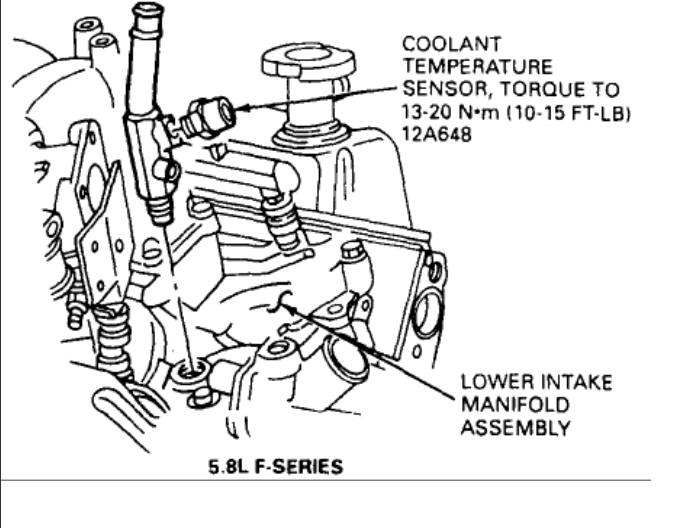 COOLANT TEMPERATURE SENSOR, TORQUE TO 13-20 N•m (10-15 FT-LB) 12A648

LOWER INTAKE MANIFOLD ASSEMBLY

5.8L F-SERIES