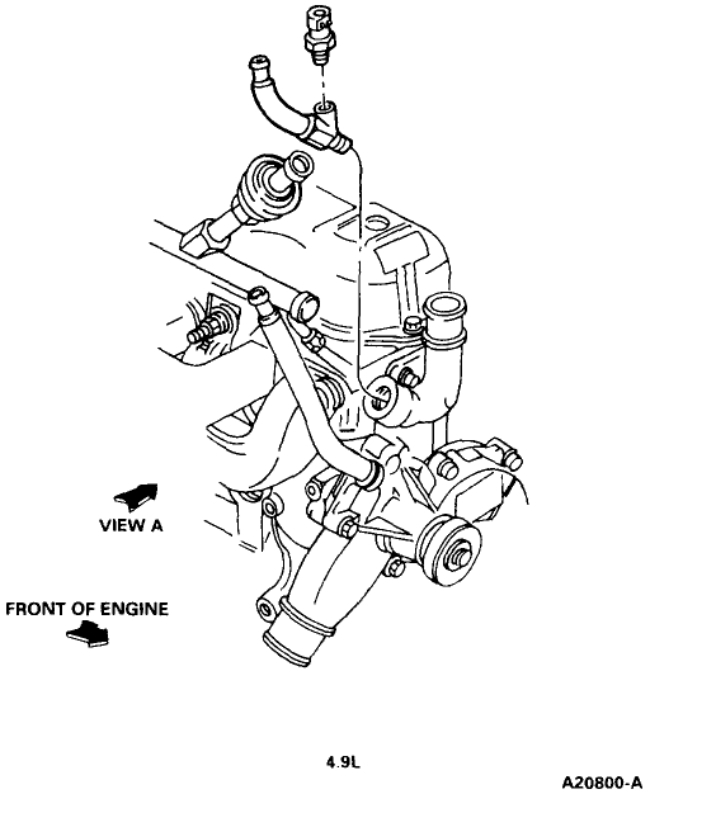 VIEW A

FRONT OF ENGINE

4.9L

A20800-A