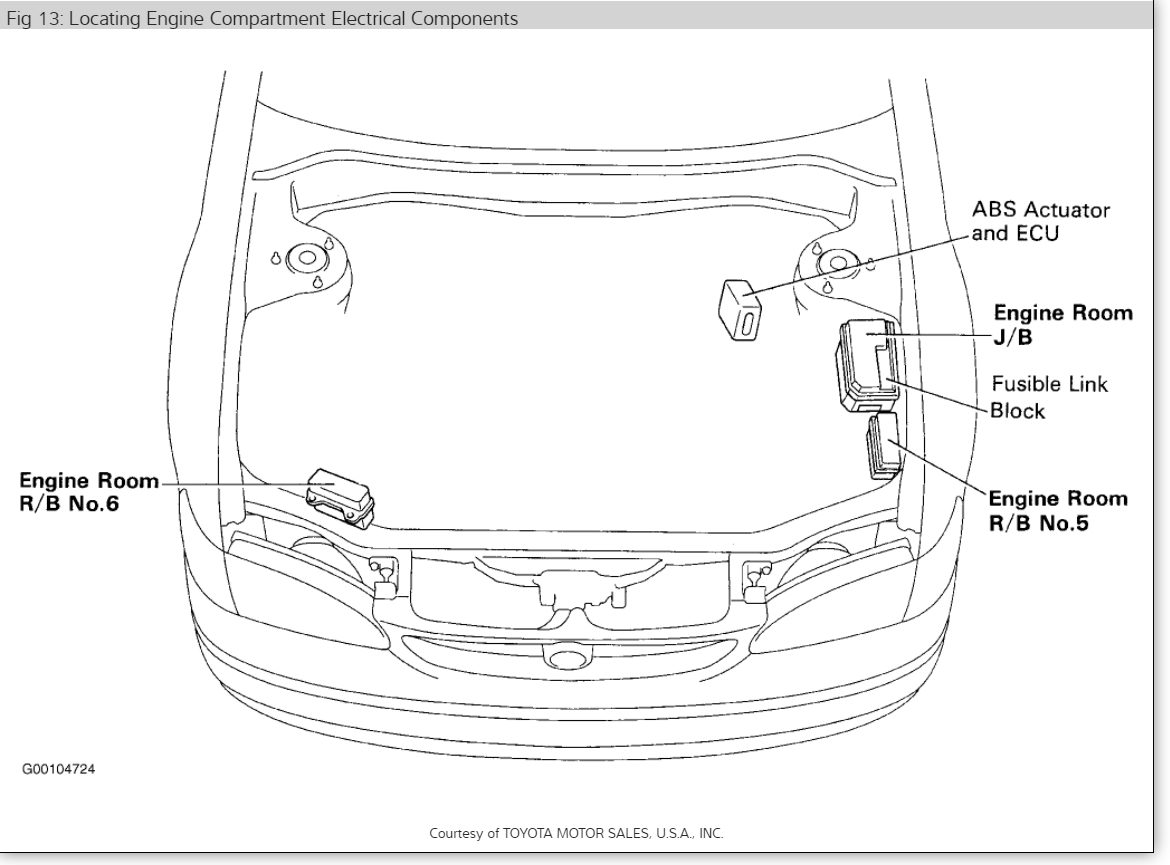 Fig 13: Locating Engine Compartment Electrical Components

ABS Actuator and ECU

Engine Room J/B

Fusible Link Block

Engine Room R/B No.6

Engine Room R/B No.5

G00104724

Courtesy of TOYOTA MOTOR SALES, U.S.A., INC.