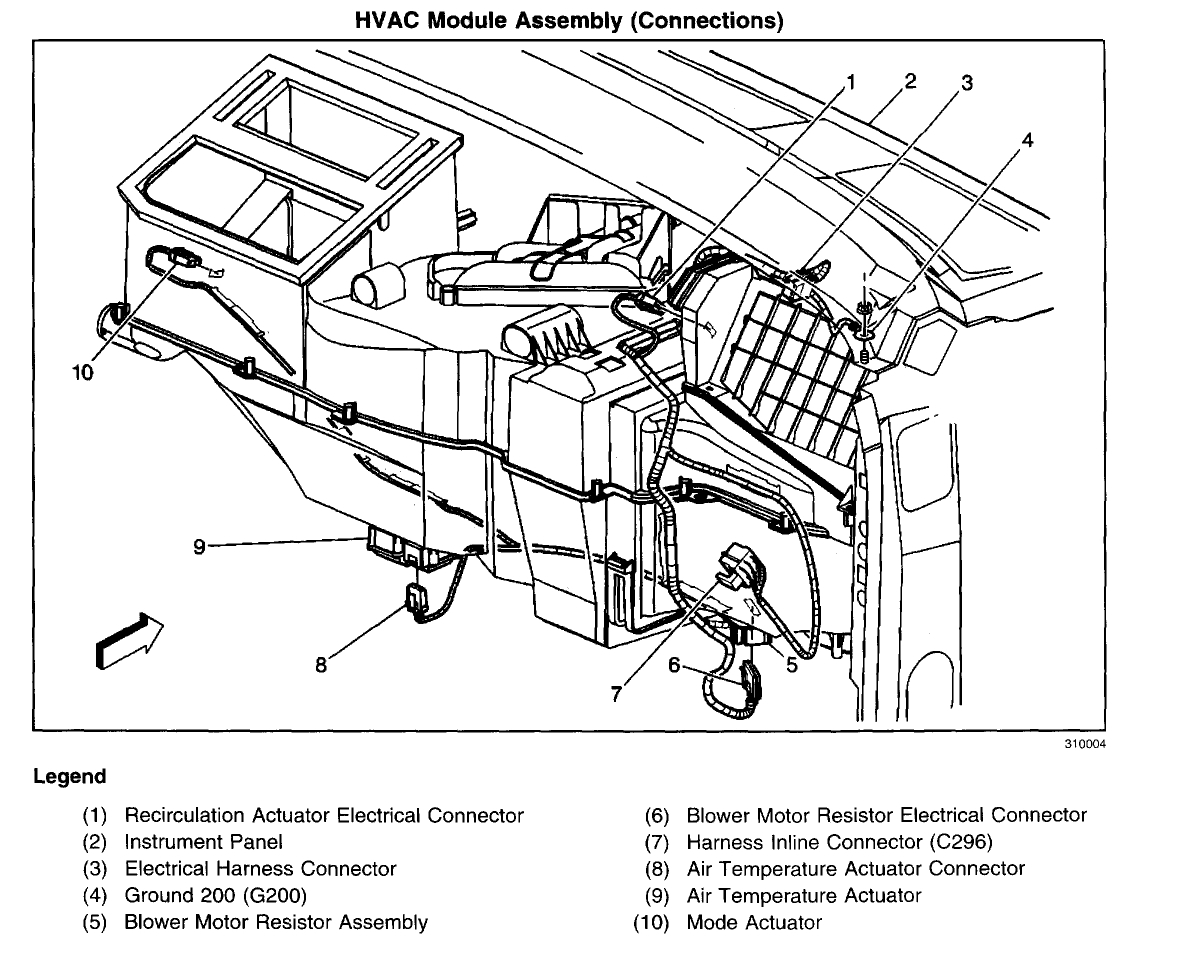 HVAC Module Assembly (Connections)

1
2
3
4
10
9
8
7
6
5

310004

Legend

(1) Recirculation Actuator Electrical Connector
(2) Instrument Panel
(3) Electrical Harness Connector
(4) Ground 200 (G200)
(5) Blower Motor Resistor Assembly

(6) Blower Motor Resistor Electrical Connector
(7) Harness Inline Connector (C296)
(8) Air Temperature Actuator Connector
(9) Air Temperature Actuator
(10) Mode Actuator