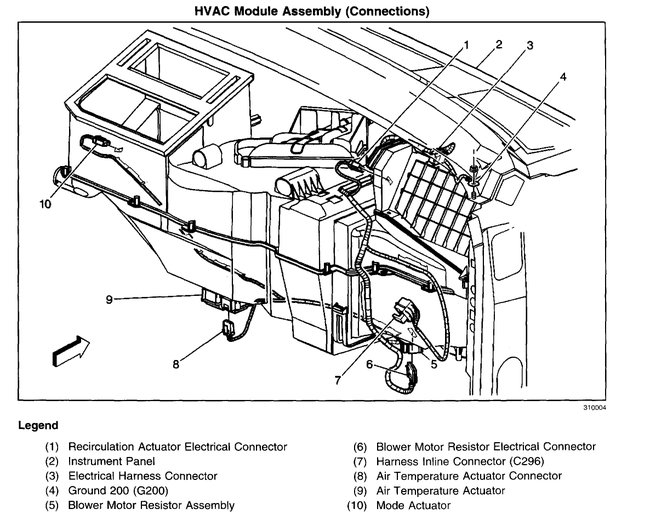 HVAC Module Assembly (Connections)

1
2
3
4
10
9
8
7
6
5

310004

Legend

(1) Recirculation Actuator Electrical Connector
(2) Instrument Panel
(3) Electrical Harness Connector
(4) Ground 200 (G200)
(5) Blower Motor Resistor Assembly

(6) Blower Motor Resistor Electrical Connector
(7) Harness Inline Connector (C296)
(8) Air Temperature Actuator Connector
(9) Air Temperature Actuator
(10) Mode Actuator