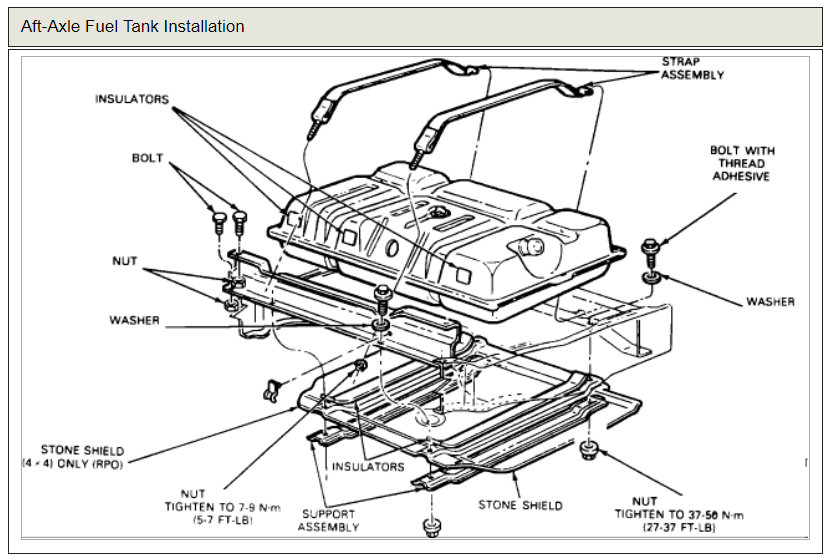 Aft-Axle Fuel Tank Installation

STRAP ASSEMBLY

INSULATORS

BOLT

BOLT WITH THREAD ADHESIVE

NUT

WASHER

WASHER

STONE SHIELD (4 × 4) ONLY (RPO)

INSULATORS

NUT TIGHTEN TO 7-9 N·m (5-7 FT-LB)

SUPPORT ASSEMBLY

STONE SHIELD

NUT TIGHTEN TO 37-50 N·m (27-37 FT-LB)