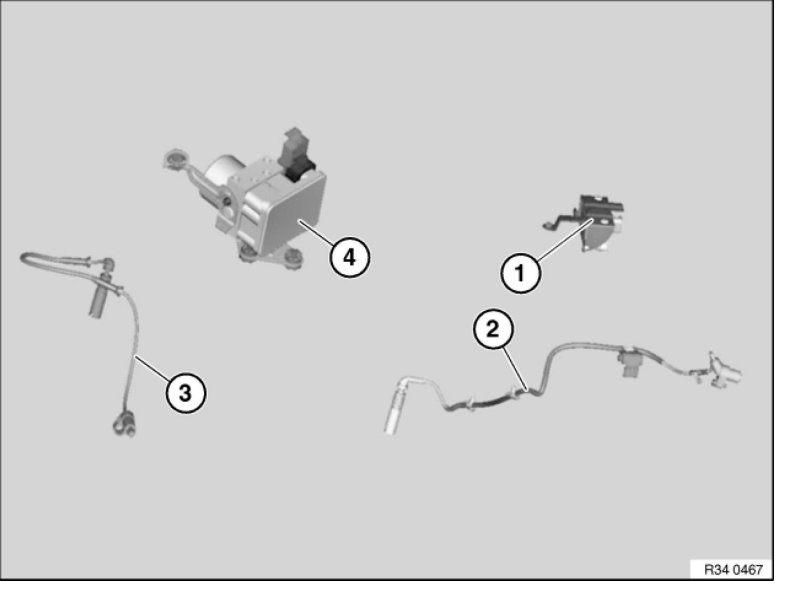 4
1
2
3
R34 0467