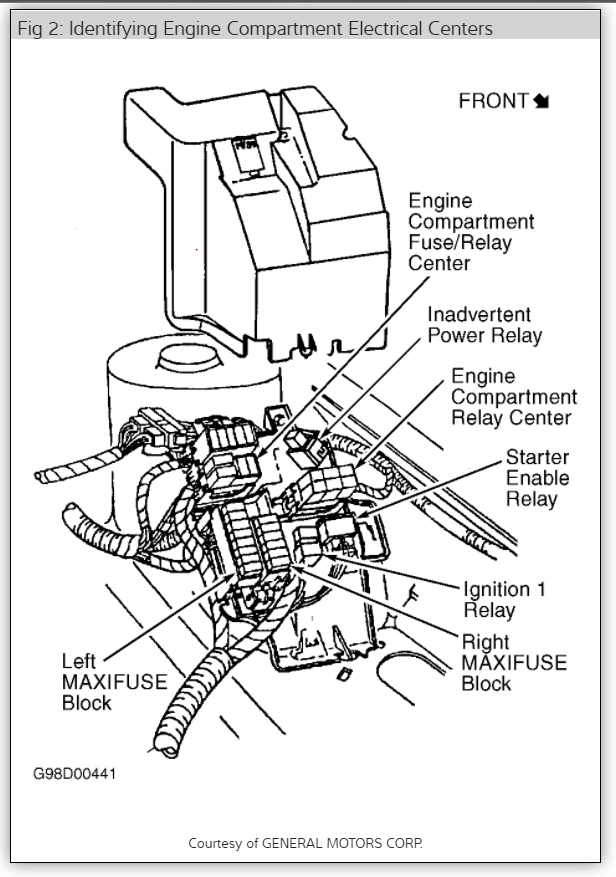 Fig 2: Identifying Engine Compartment Electrical Centers

FRONT

Engine Compartment Fuse/Relay Center

Inadvertent Power Relay

Engine Compartment Relay Center

Starter Enable Relay

Ignition 1 Relay

Right MAXIFUSE Block

Left MAXIFUSE Block

G98D00441

Courtesy of GENERAL MOTORS CORP.