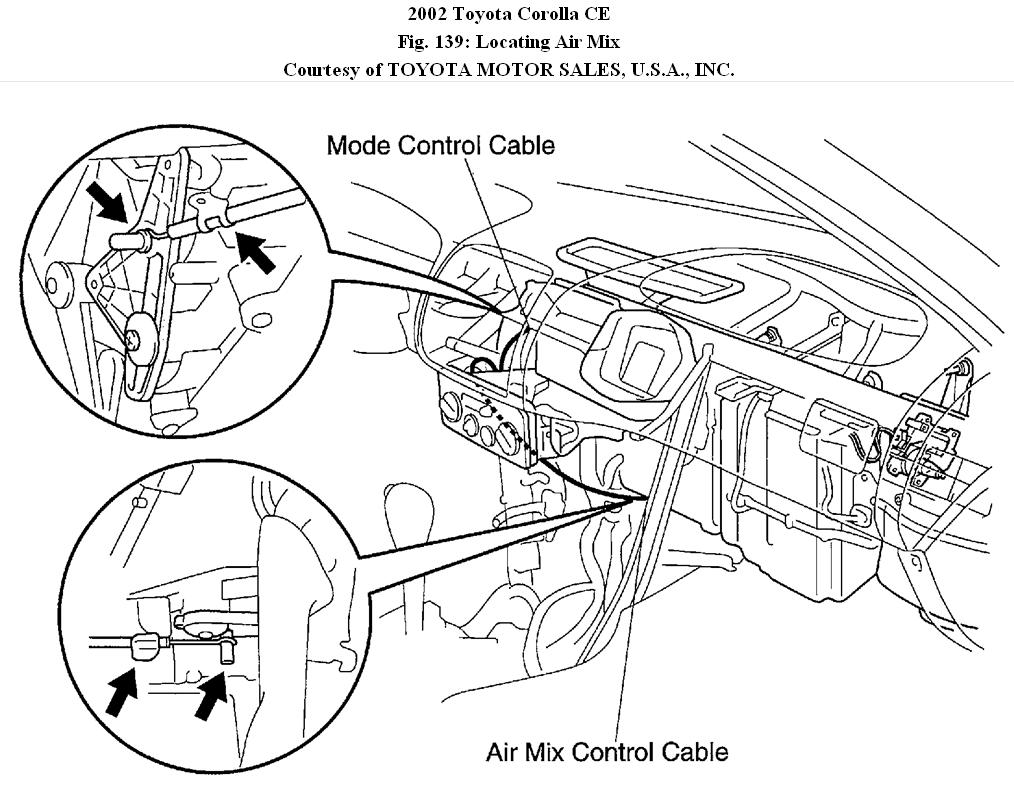 2002 Toyota Corolla CE
Fig. 139: Locating Air Mix
Courtesy of TOYOTA MOTOR SALES, U.S.A., INC.

Mode Control Cable

Air Mix Control Cable