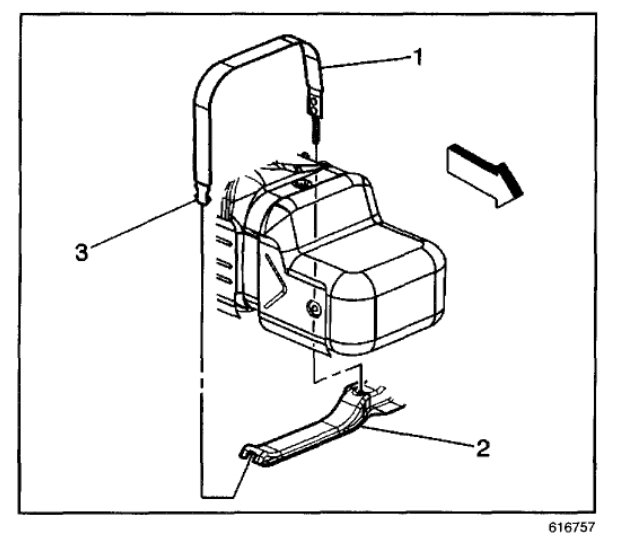 1

3

2

616757