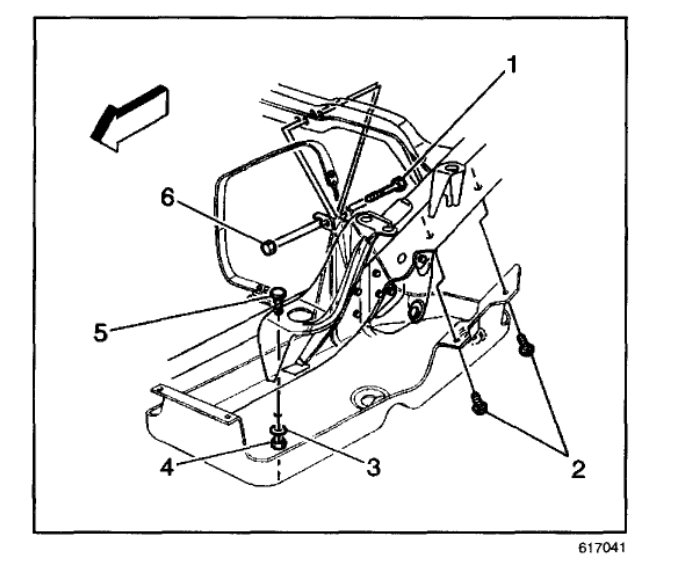 1
6
5
4
3
2
617041