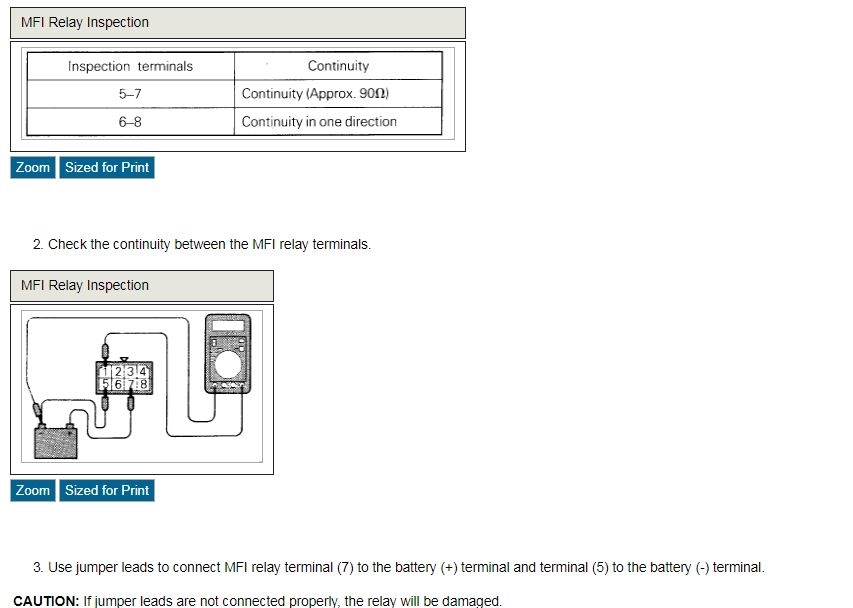 MFI Relay Inspection

| Inspection terminals | Continuity |
|---|---|
| 5–7 | Continuity (Approx. 90Ω) |
| 6–8 | Continuity in one direction |

Zoom Sized for Print

2. Check the continuity between the MFI relay terminals.

MFI Relay Inspection

1 2 3 4
5 6 7 8

Zoom Sized for Print

3. Use jumper leads to connect MFI relay terminal (7) to the battery (+) terminal and terminal (5) to the battery (-) terminal.

CAUTION: If jumper leads are not connected properly, the relay will be damaged.