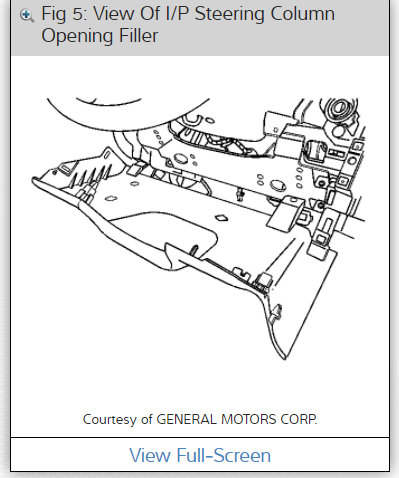 Fig 5: View Of I/P Steering Column Opening Filler

Courtesy of GENERAL MOTORS CORP.

View Full-Screen