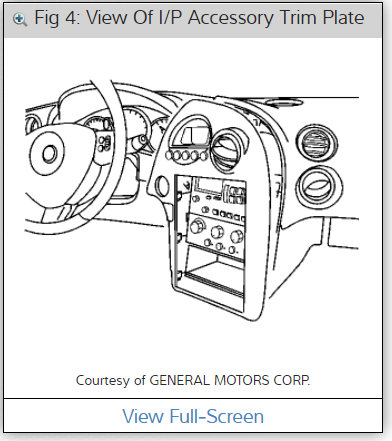 Fig 4: View Of I/P Accessory Trim Plate

Courtesy of GENERAL MOTORS CORP.

View Full-Screen