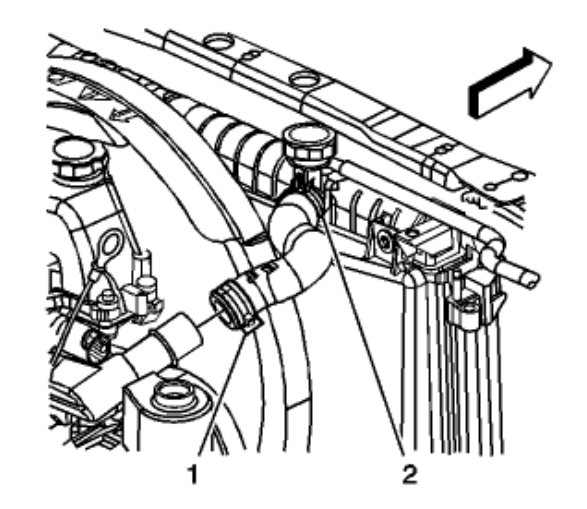 1
2