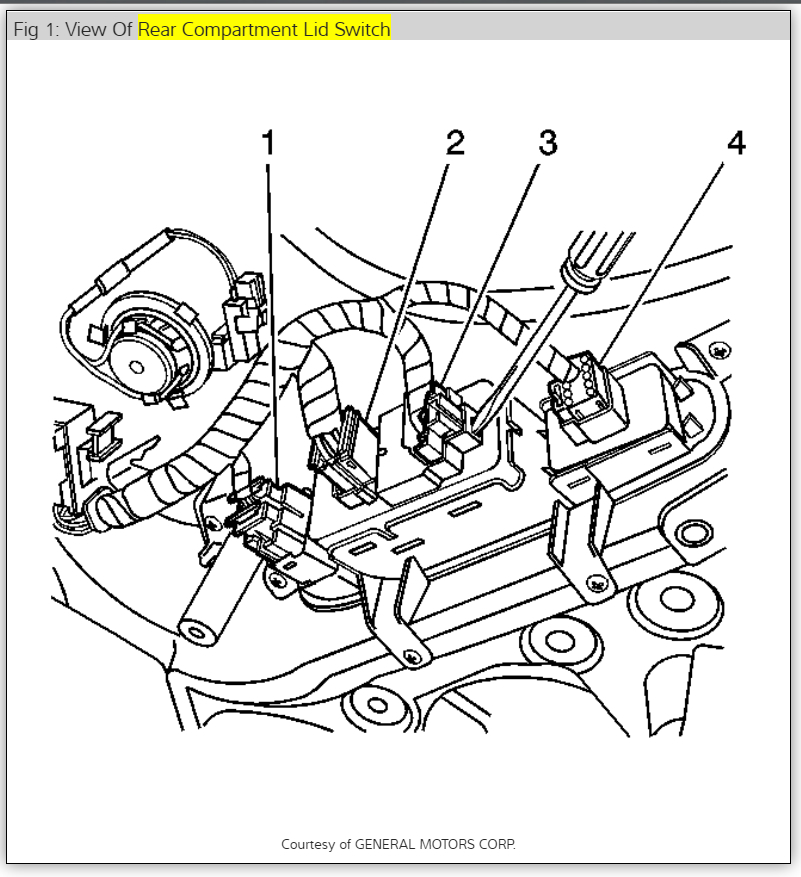 Fig 1: View Of Rear Compartment Lid Switch

1
2
3
4

Courtesy of GENERAL MOTORS CORP.