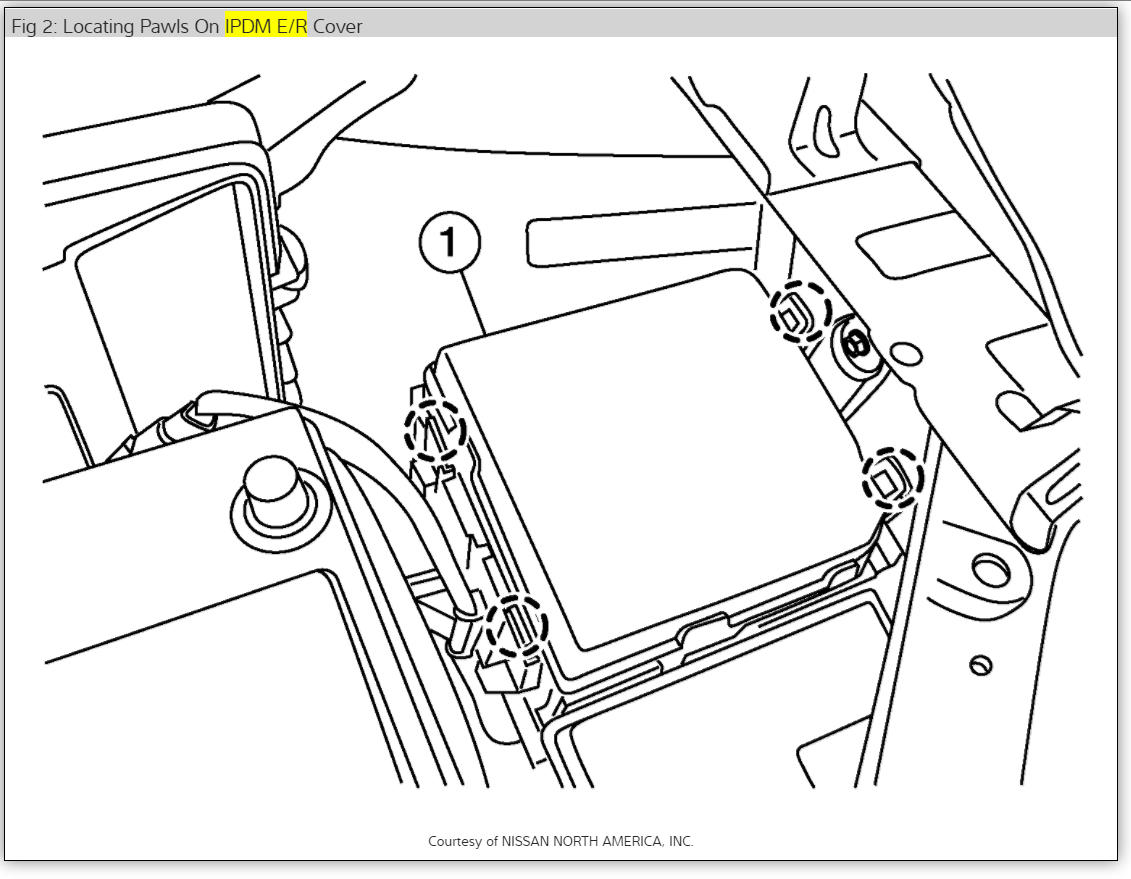 Fig 2: Locating Pawls On IPDM E/R Cover

1

Courtesy of NISSAN NORTH AMERICA, INC.