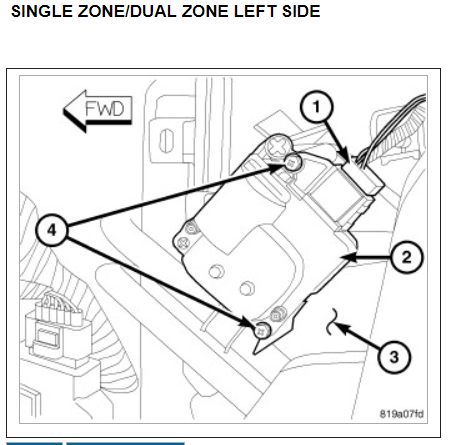 SINGLE ZONE/DUAL ZONE LEFT SIDE

FWD

1

4

2

3

819a07fd