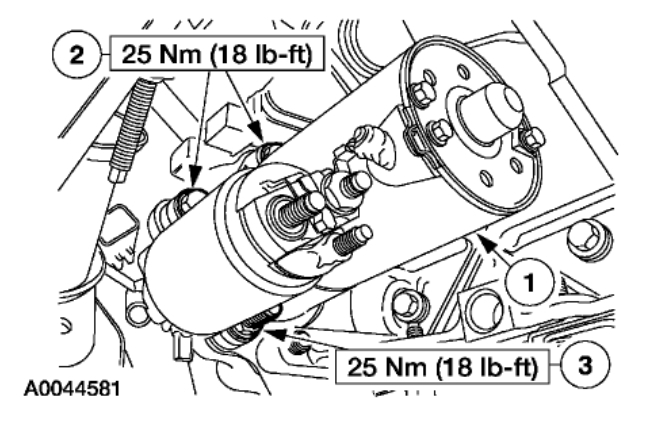 2 25 Nm (18 lb-ft)

1

25 Nm (18 lb-ft) 3

A0044581