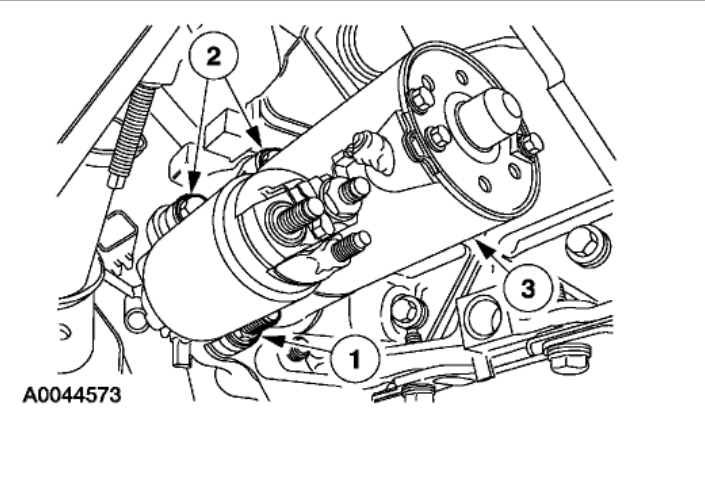 2
3
1
A0044573