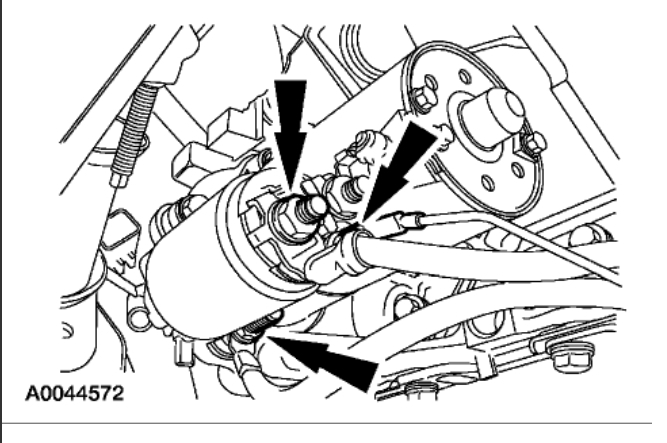 A0044572