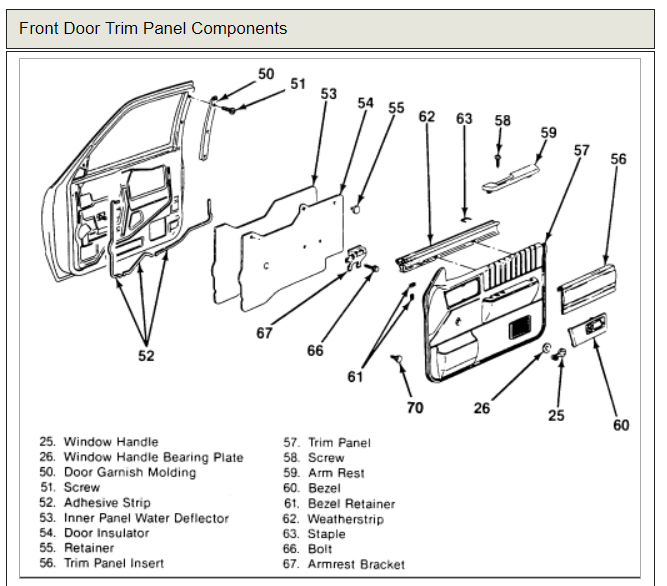 Front Door Trim Panel Components

50
51
53
54
55
62
63
58
59
57
56
52
67
66
61
70
26
25
60

25. Window Handle
26. Window Handle Bearing Plate
50. Door Garnish Molding
51. Screw
52. Adhesive Strip
53. Inner Panel Water Deflector
54. Door Insulator
55. Retainer
56. Trim Panel Insert

57. Trim Panel
58. Screw
59. Arm Rest
60. Bezel
61. Bezel Retainer
62. Weatherstrip
63. Staple
66. Bolt
67. Armrest Bracket