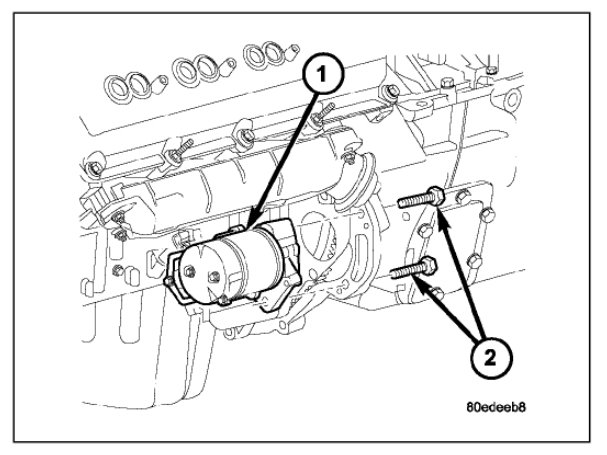 1
2
80edeeb8