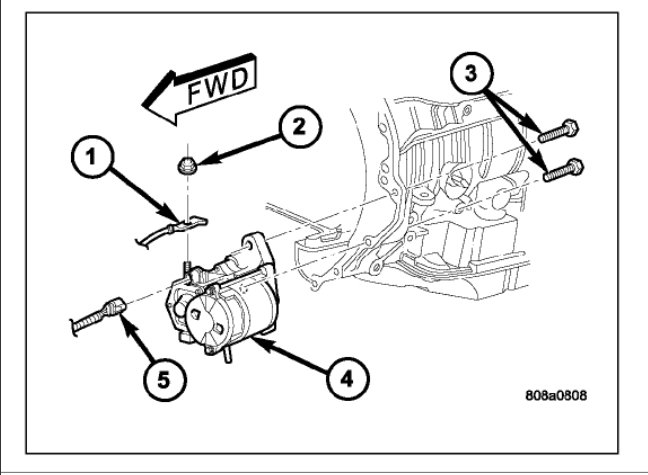 FWD

1

2

3

4

5

808a0808