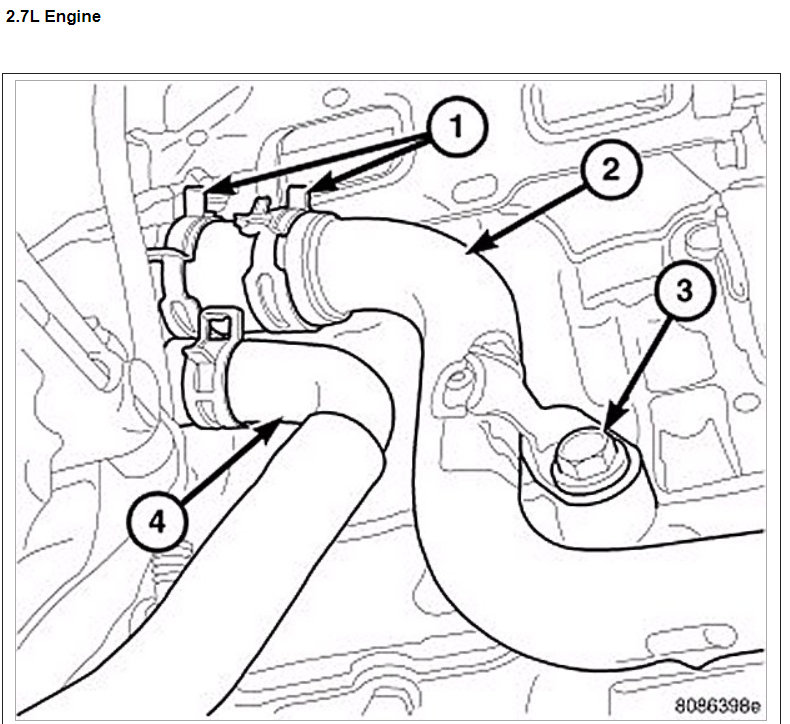 2.7L Engine

1
2
3
4

8086398e