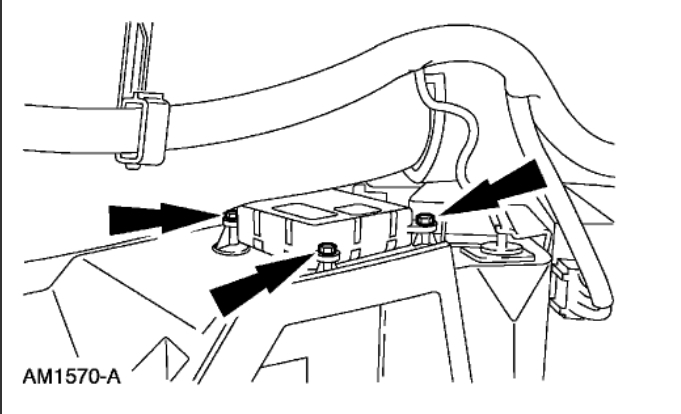 AM1570-A