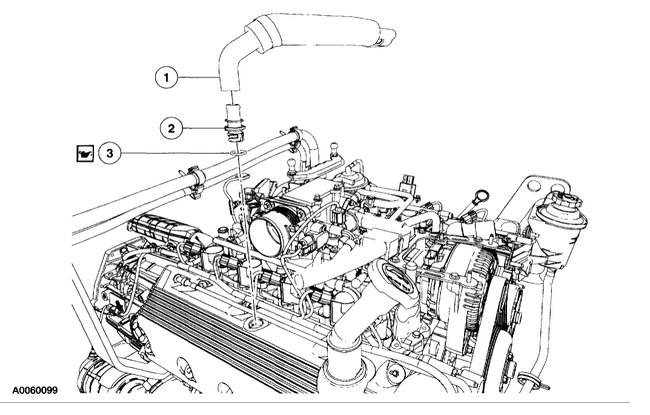 1
2
3
A0060099