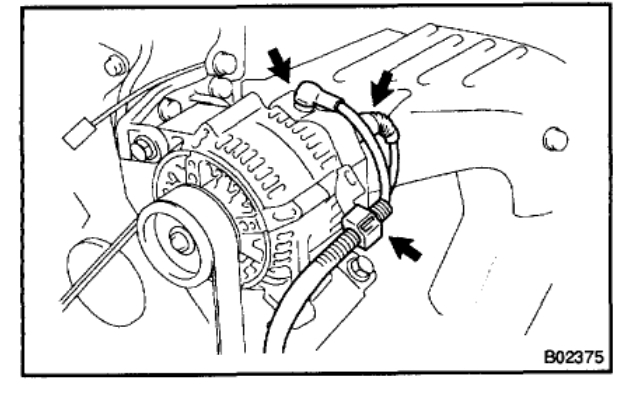 B02375