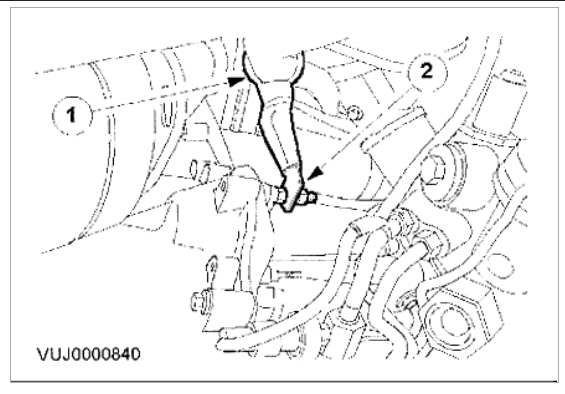 1
2
VUJ0000840