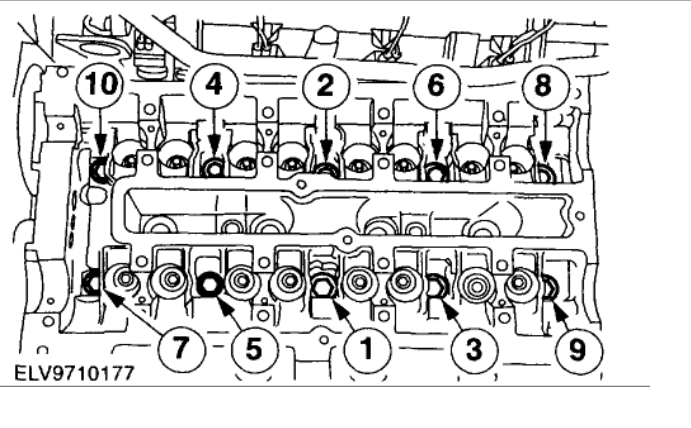 10
4
2
6
8
7
5
1
3
9
ELV9710177