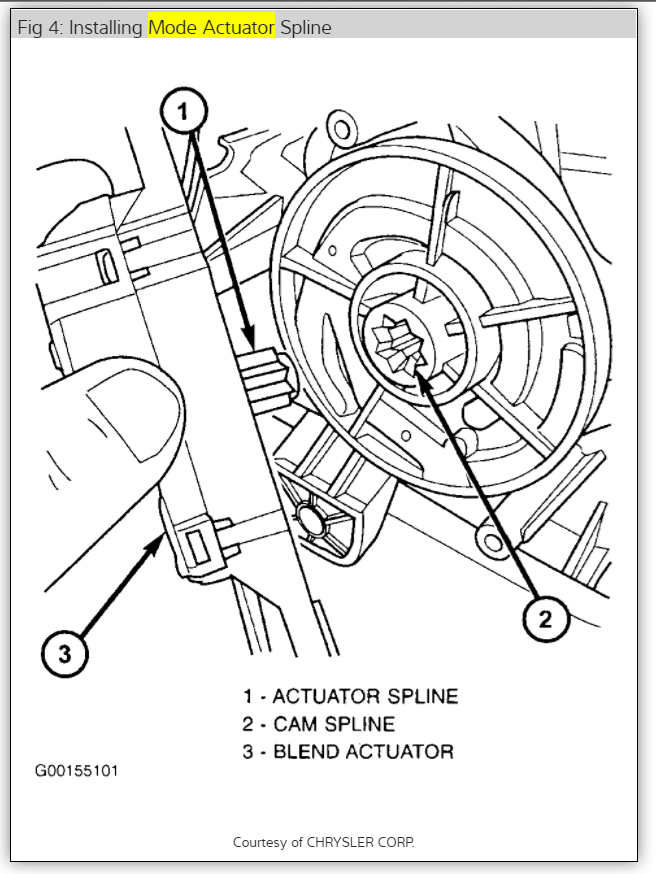 Fig 4: Installing Mode Actuator Spline

1

2

3

1 - ACTUATOR SPLINE
2 - CAM SPLINE
3 - BLEND ACTUATOR

G00155101

Courtesy of CHRYSLER CORP.