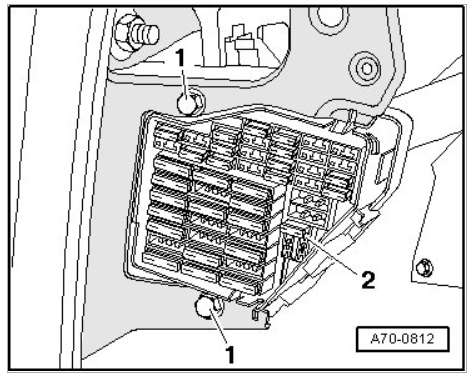 1
2
1
A70-0812