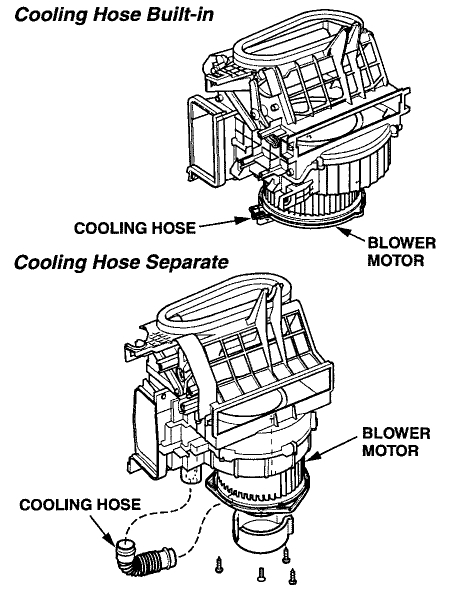 Cooling Hose Built-in

COOLING HOSE

BLOWER MOTOR

Cooling Hose Separate

BLOWER MOTOR

COOLING HOSE