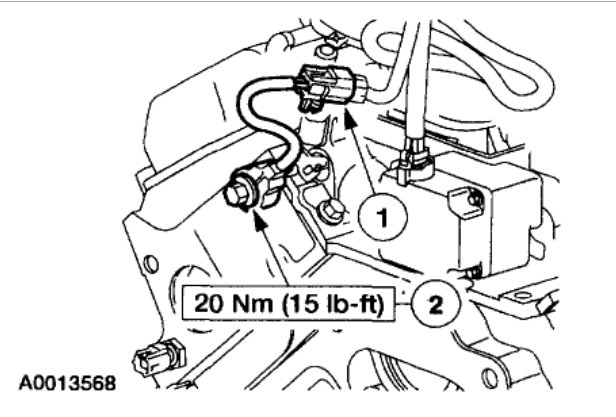 1

20 Nm (15 lb-ft)

2

A0013568