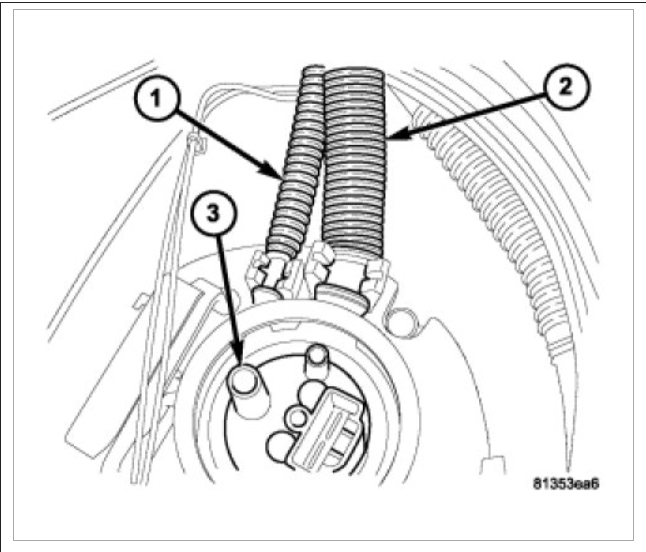 1
2
3
81353ea6