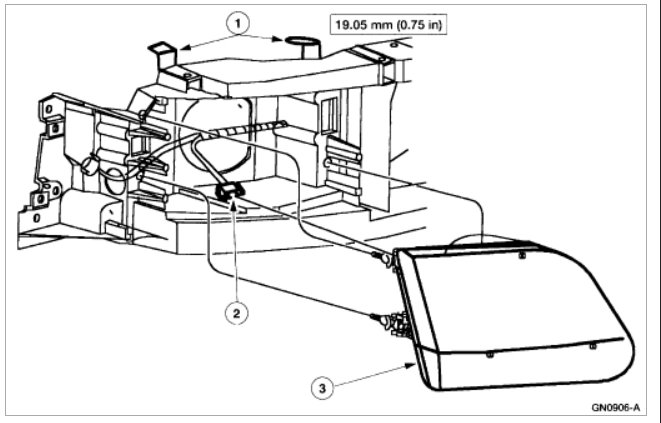 1

19.05 mm (0.75 in)

2

3

GN0906-A