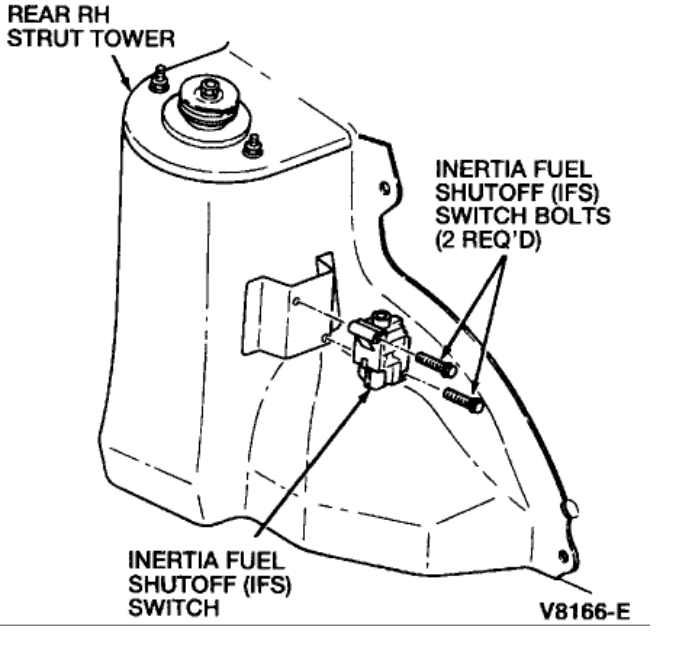 REAR RH STRUT TOWER

INERTIA FUEL SHUTOFF (IFS) SWITCH BOLTS (2 REQ'D)

INERTIA FUEL SHUTOFF (IFS) SWITCH

V8166-E