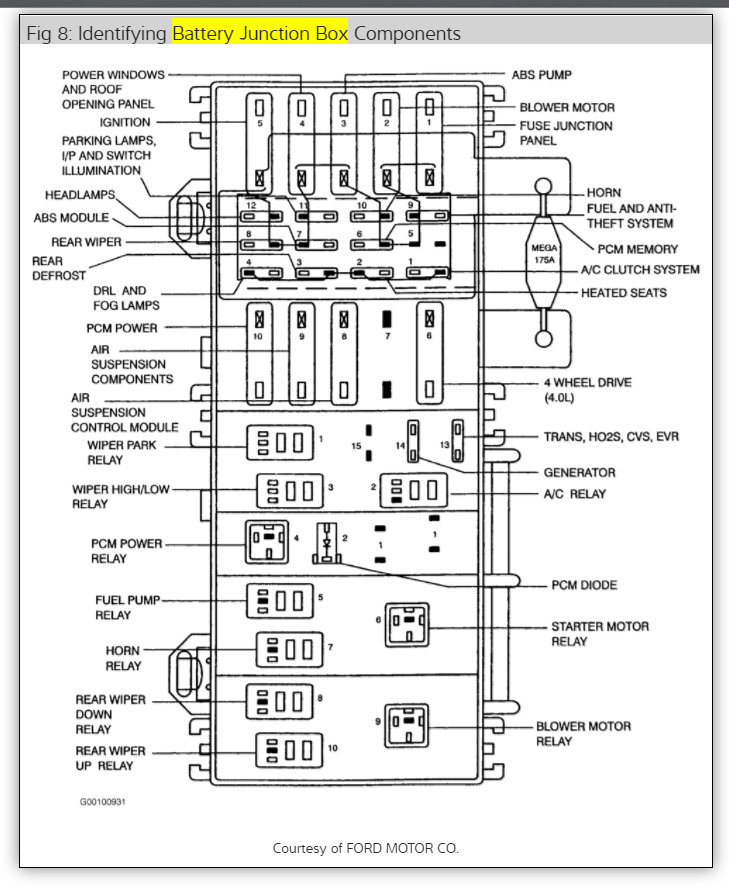 Fig 8: Identifying Battery Junction Box Components

POWER WINDOWS AND ROOF OPENING PANEL
IGNITION
PARKING LAMPS, I/P AND SWITCH ILLUMINATION
HEADLAMPS
ABS MODULE
REAR WIPER
REAR DEFROST
DRL AND FOG LAMPS
PCM POWER
AIR SUSPENSION COMPONENTS
AIR SUSPENSION CONTROL MODULE
WIPER PARK RELAY
WIPER HIGH/LOW RELAY
PCM POWER RELAY
FUEL PUMP RELAY
HORN RELAY
REAR WIPER DOWN RELAY
REAR WIPER UP RELAY

ABS PUMP
BLOWER MOTOR
FUSE JUNCTION PANEL
HORN
FUEL AND ANTI-THEFT SYSTEM
PCM MEMORY
A/C CLUTCH SYSTEM
HEATED SEATS
4 WHEEL DRIVE (4.0L)
TRANS, HO2S, CVS, EVR
GENERATOR
A/C RELAY
PCM DIODE
STARTER MOTOR RELAY
BLOWER MOTOR RELAY

5 4 3 2 1
12 11 10 9
8 7 6 5
4 3 2 1
MEGA 175A
10 9 8 7 6
1 15 14 13
3 2
4 2 1 1
5
6
7
8
9
10

G00100931

Courtesy of FORD MOTOR CO.