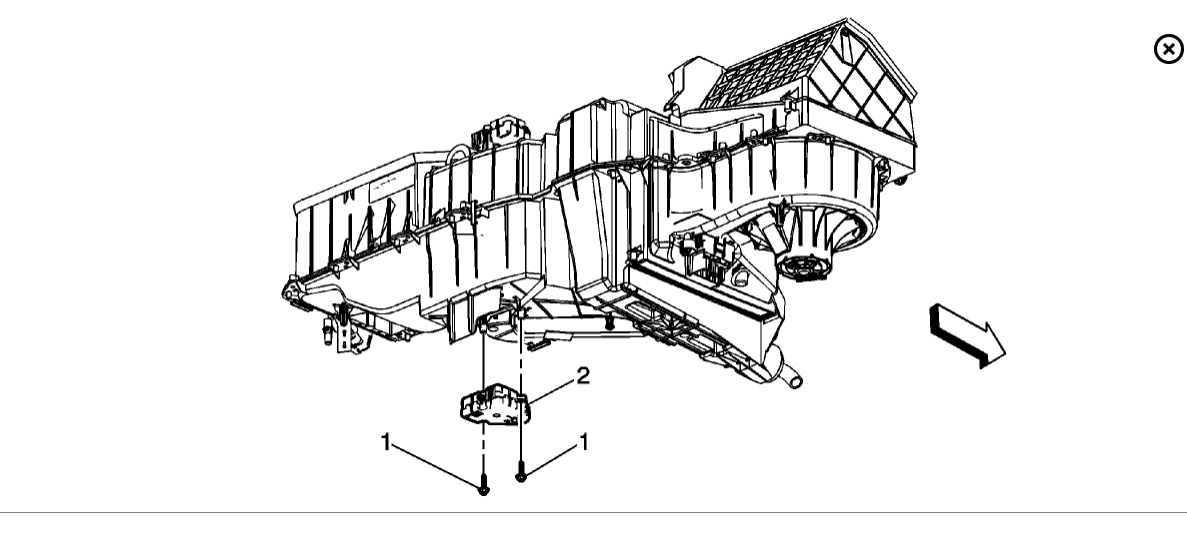 2

1

1